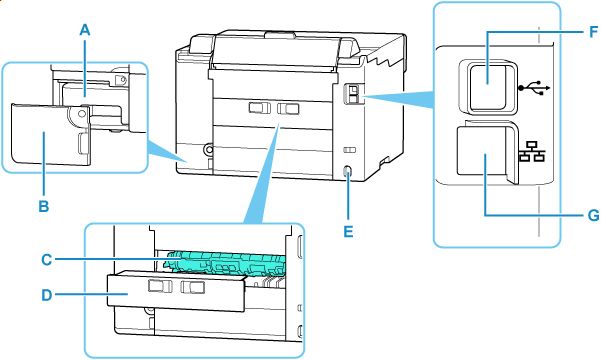 A
B
C
D
E
F
G